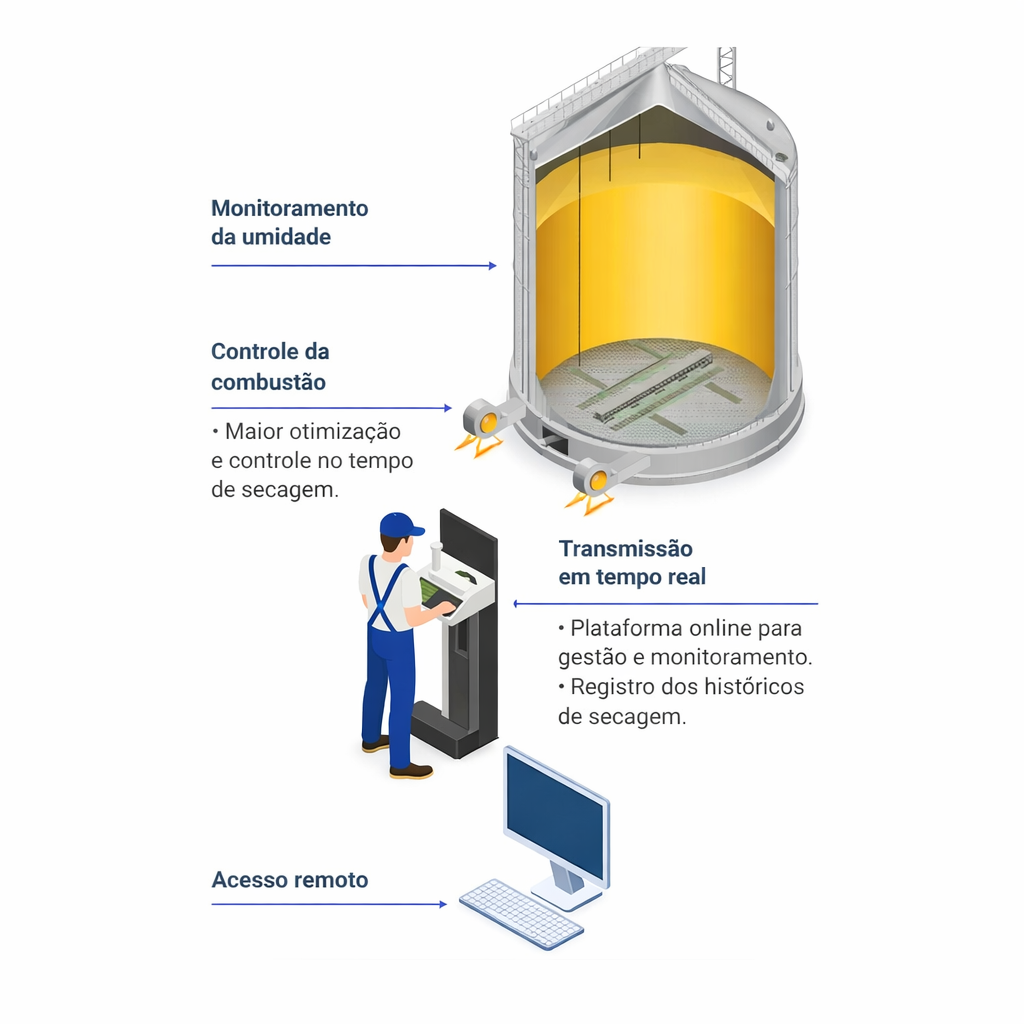 Monitoramento da umidade

Controle da combustão

• Maior otimização e controle no tempo de secagem.

Transmissão em tempo real

• Plataforma online para gestão e monitoramento.
• Registro dos históricos de secagem.

Acesso remoto